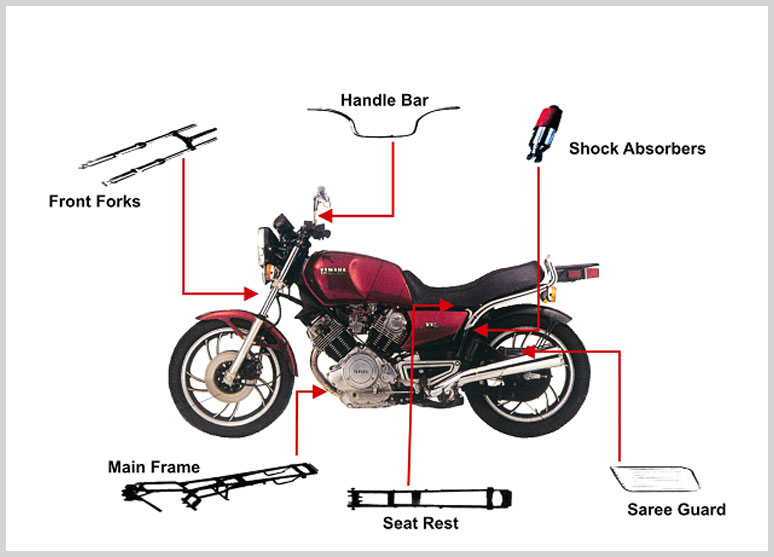 Handle Bar

Shock Absorbers

Front Forks

YAMAHA

Main Frame

Seat Rest

Saree Guard